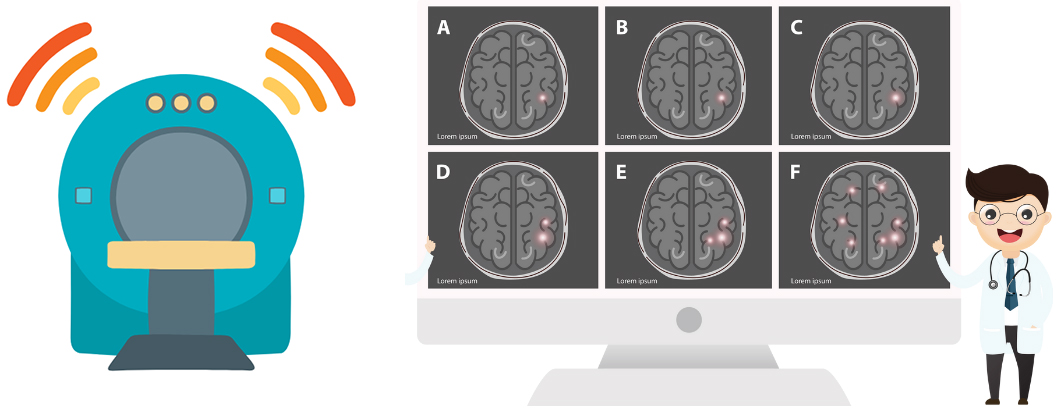 A
Lorem ipsum

B
Lorem ipsum

C
Lorem ipsum

D
Lorem ipsum

E
Lorem ipsum

F
Lorem ipsum